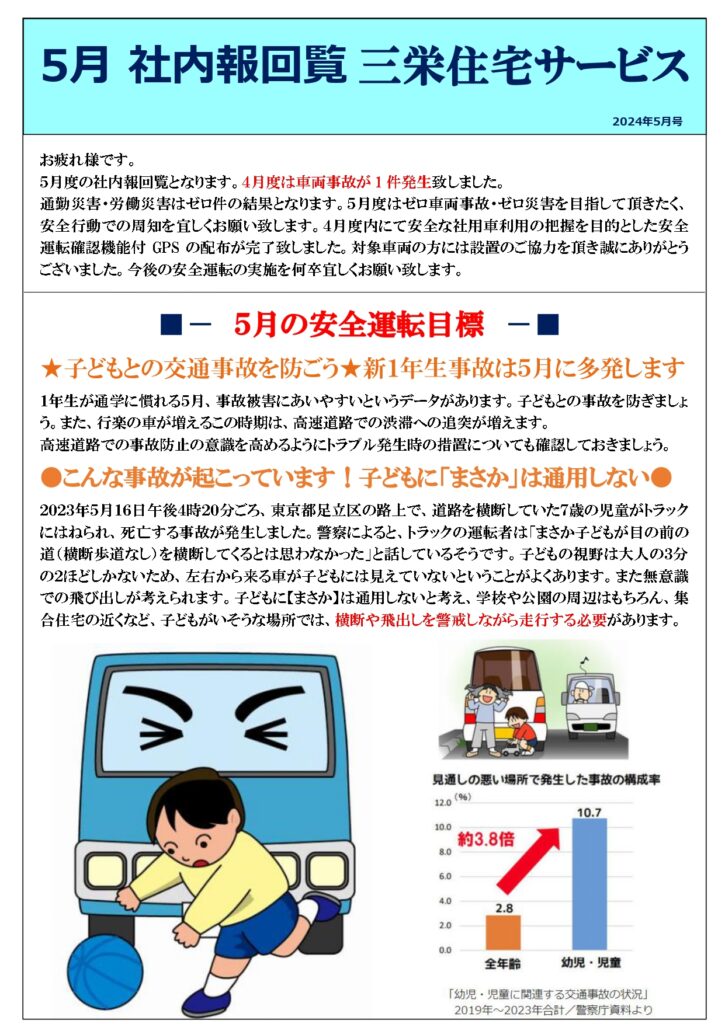 5月 社内報回覧 三栄住宅サービス

2024年5月号

お疲れ様です。
5月度の社内報回覧となります。4月度は車両事故が１件発生致しました。
通勤災害・労働災害はゼロ件の結果となります。5月度はゼロ車両事故・ゼロ災害を目指して頂きたく、安全行動での周知を宜しくお願い致します。4月度内にて安全な社用車利用の把握を目的とした安全運転確認機能付 GPS の配布が完了致しました。対象車両の方には設置のご協力を頂き誠にありがとうございました。今後の安全運転の実施を何卒宜しくお願い致します。

■－ 5月の安全運転目標 －■

★子どもとの交通事故を防ごう★新1年生事故は5月に多発します

1年生が通学に慣れる5月、事故被害にあいやすいというデータがあります。子どもとの事故を防ぎましょう。また、行楽の車が増えるこの時期は、高速道路での渋滞への追突が増えます。
高速道路での事故防止の意識を高めるようにトラブル発生時の措置についても確認しておきましょう。

●こんな事故が起こっています！子どもに「まさか」は通用しない●

2023年5月16日午後4時20分ごろ、東京都足立区の路上で、道路を横断していた7歳の児童がトラックにはねられ、死亡する事故が発生しました。警察によると、トラックの運転者は「まさか子どもが目の前の道（横断歩道なし）を横断してくるとは思わなかった」と話しているそうです。子どもの視野は大人の3分の2ほどしかないため、左右から来る車が子どもには見えていないということがよくあります。また無意識での飛び出しが考えられます。子どもに【まさか】は通用しないと考え、学校や公園の周辺はもちろん、集合住宅の近くなど、子どもがいそうな場所では、横断や飛出しを警戒しながら走行する必要があります。

見通しの悪い場所で発生した事故の構成率
(%)
12.0
10.0
8.0
6.0
4.0
2.0
0.0
約3.8倍
2.8
10.7
全年齢
幼児・児童
「幼児・児童に関連する交通事故の状況」
2019年～2023年合計／警察庁資料より